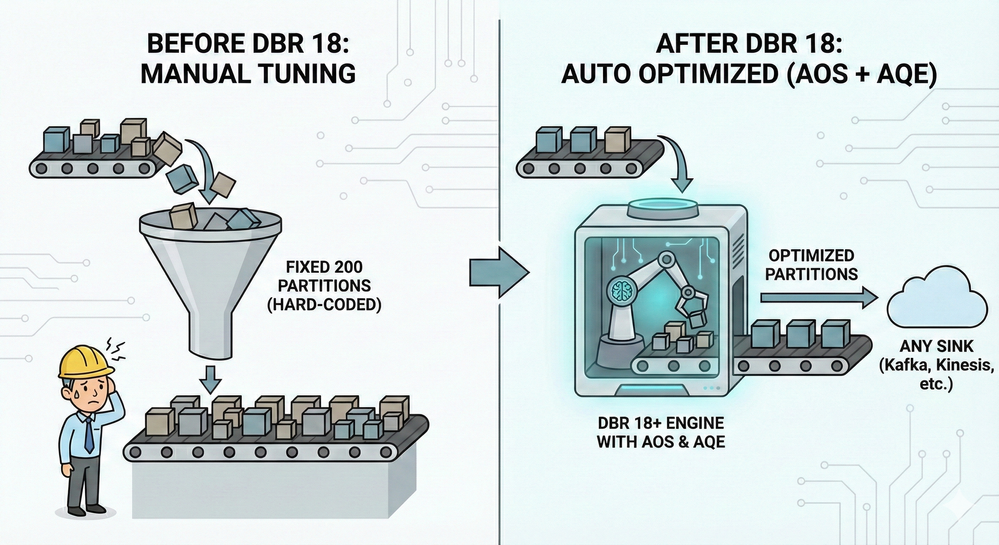 BEFORE DBR 18:
MANUAL TUNING

FIXED 200 PARTITIONS (HARD-CODED)

AFTER DBR 18:
AUTO OPTIMIZED (AOS + AQE)

OPTIMIZED PARTITIONS

ANY SINK (Kafka, Kinesis, etc.)

DBR 18+ ENGINE WITH AOS & AQE