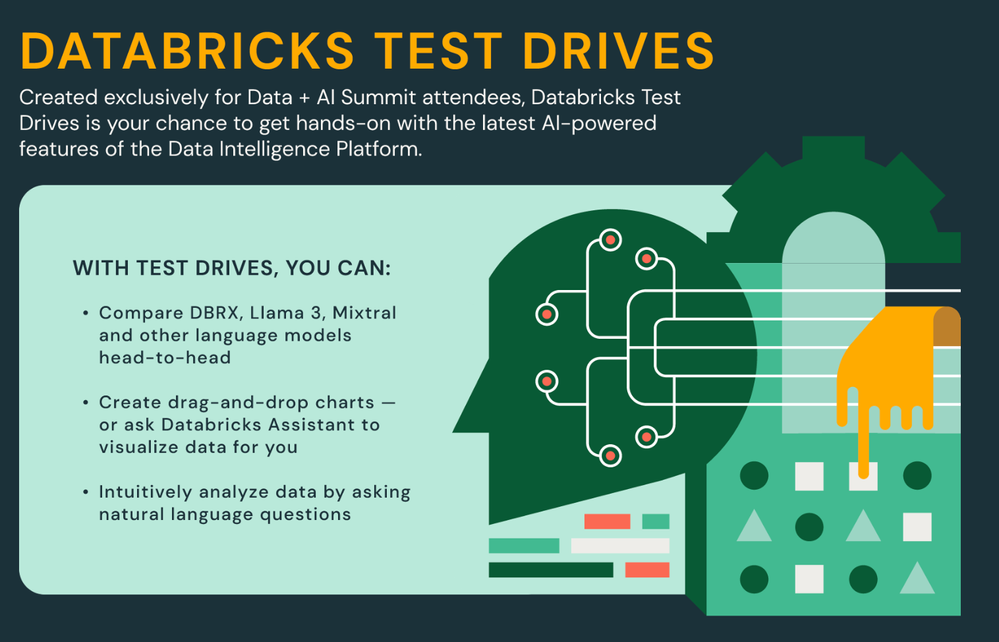 DATABRICKS TEST DRIVES

Created exclusively for Data + AI Summit attendees, Databricks Test Drives is your chance to get hands-on with the latest AI-powered features of the Data Intelligence Platform.

WITH TEST DRIVES, YOU CAN:

• Compare DBRX, Llama 3, Mixtral and other language models head-to-head

• Create drag-and-drop charts — or ask Databricks Assistant to visualize data for you

• Intuitively analyze data by asking natural language questions